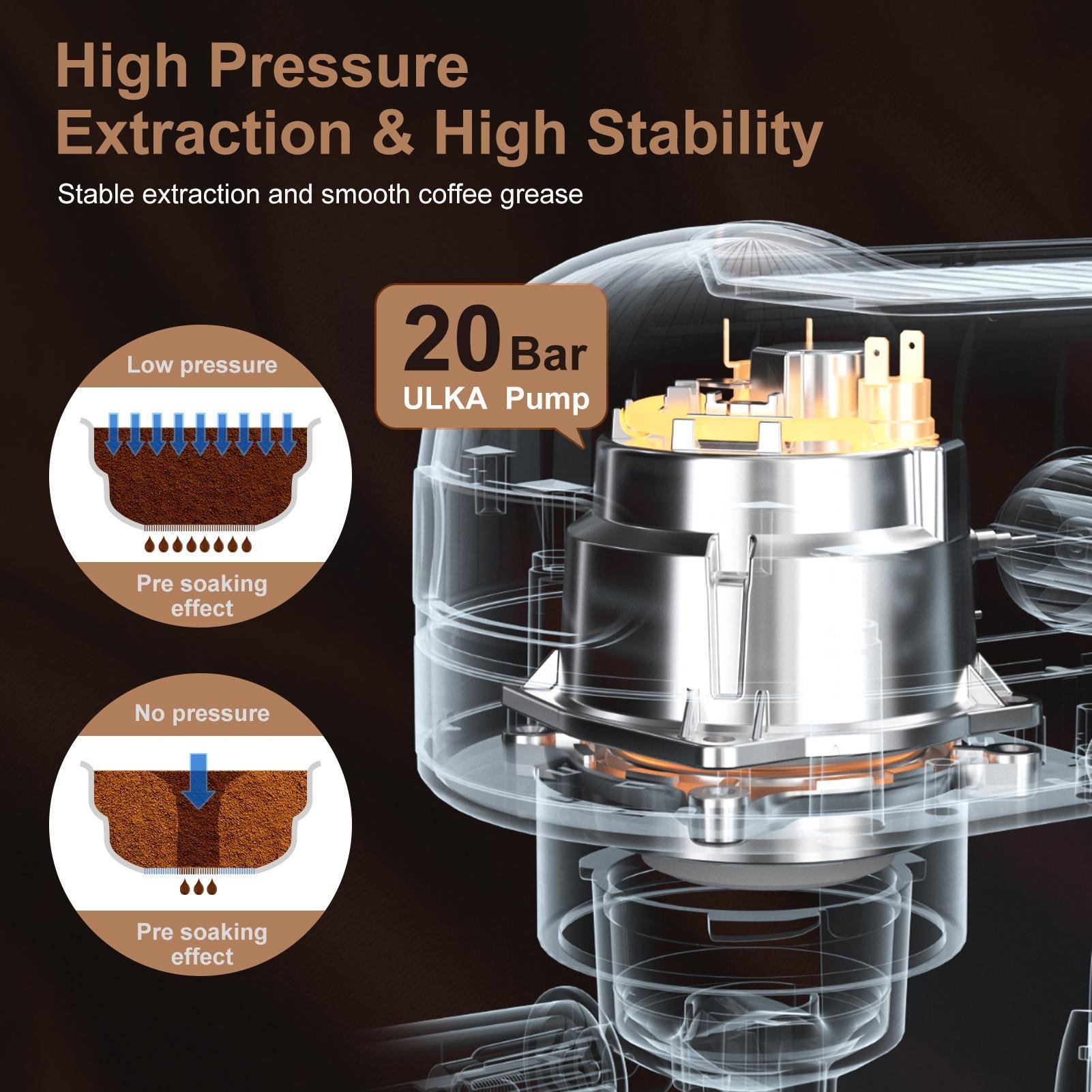 High Pressure
Extraction & High Stability

Stable extraction and smooth coffee grease

20 Bar
ULKA Pump

Low pressure

Pre soaking effect

No pressure

Pre soaking effect